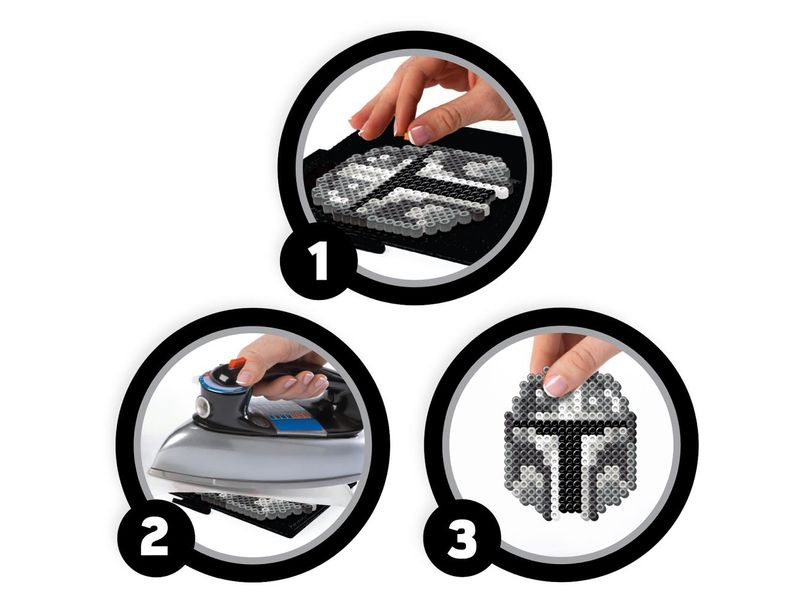 1

2

3