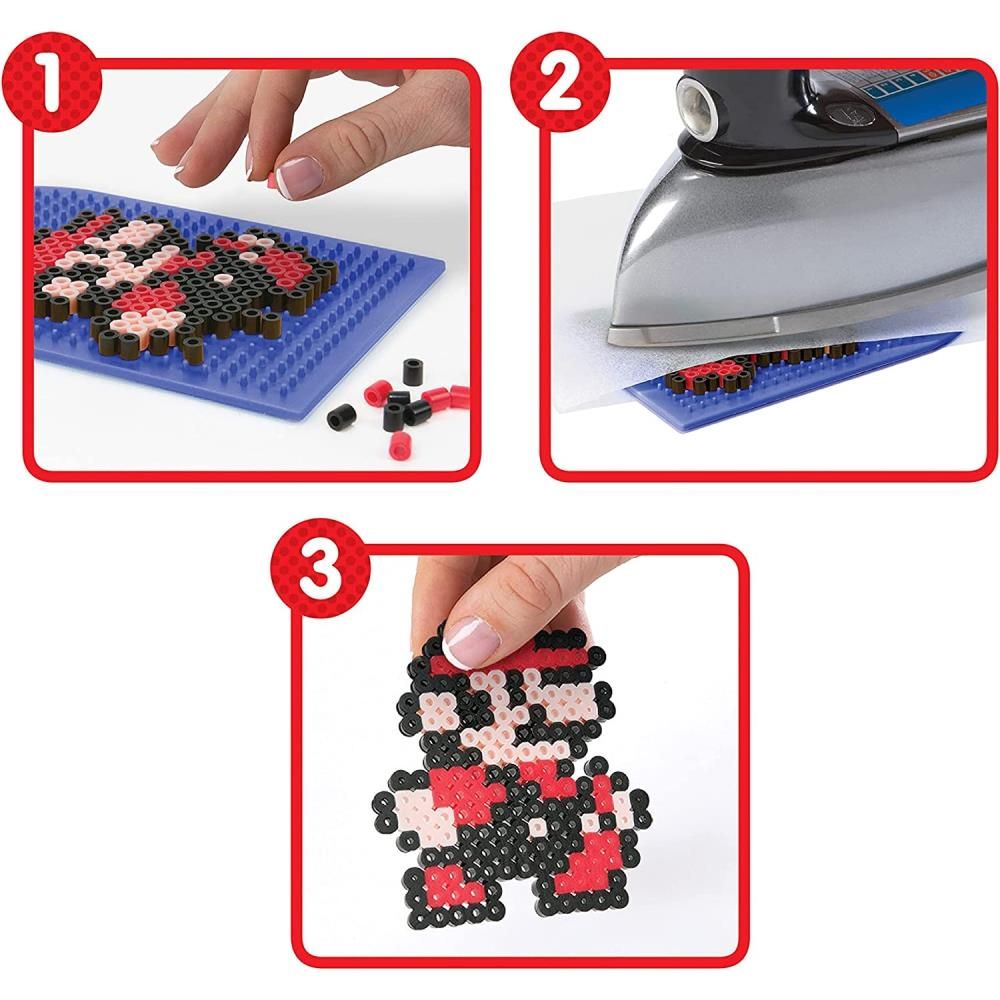 1

2

3