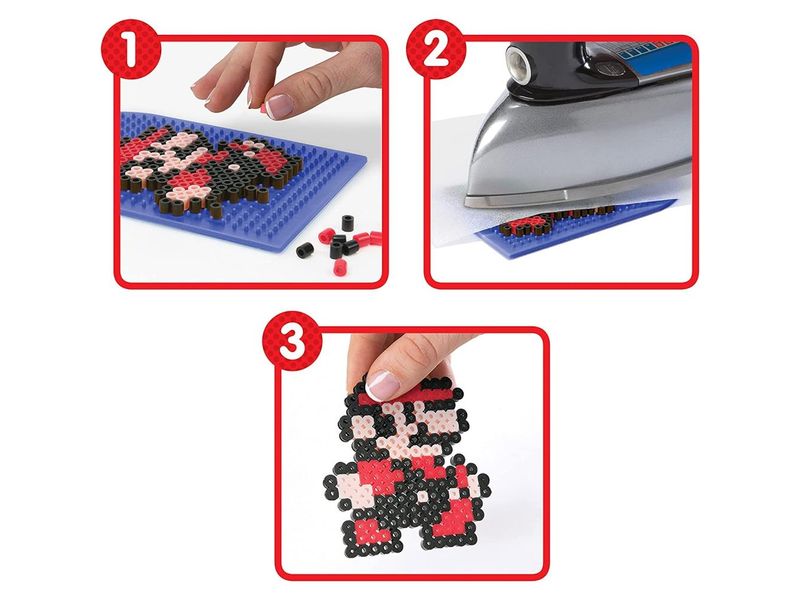 1

2

3