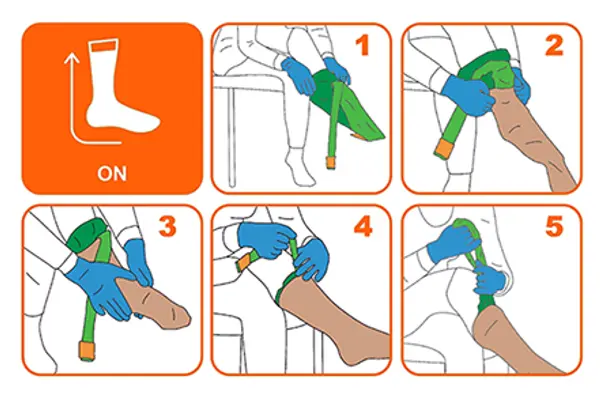 ON

1

2

3

4

5