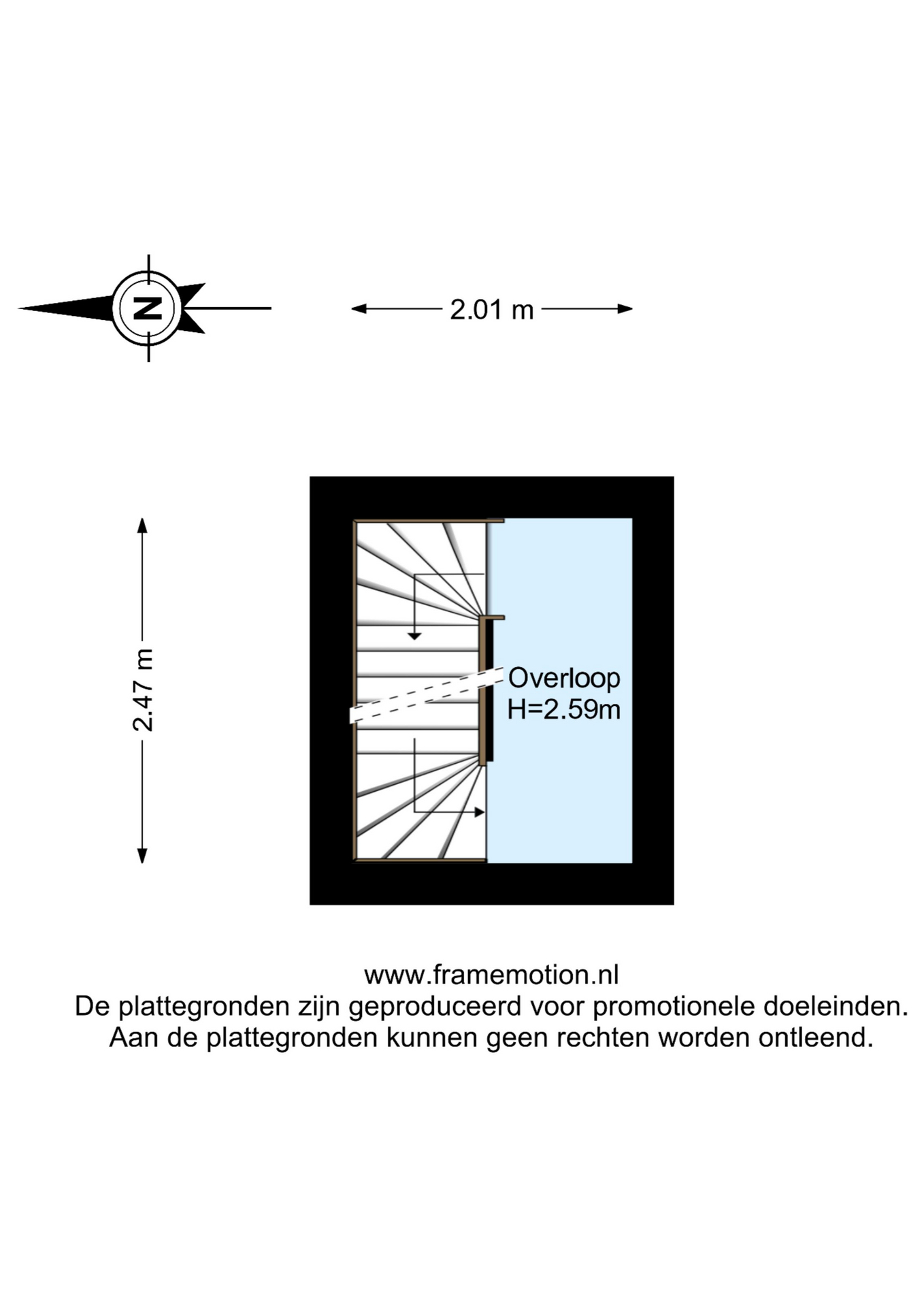 N

2.01 m

2.47 m

Overloop
H=2.59m

www.framemotion.nl
De plattegronden zijn geproduceerd voor promotionele doeleinden.
Aan de plattegronden kunnen geen rechten worden ontleend.